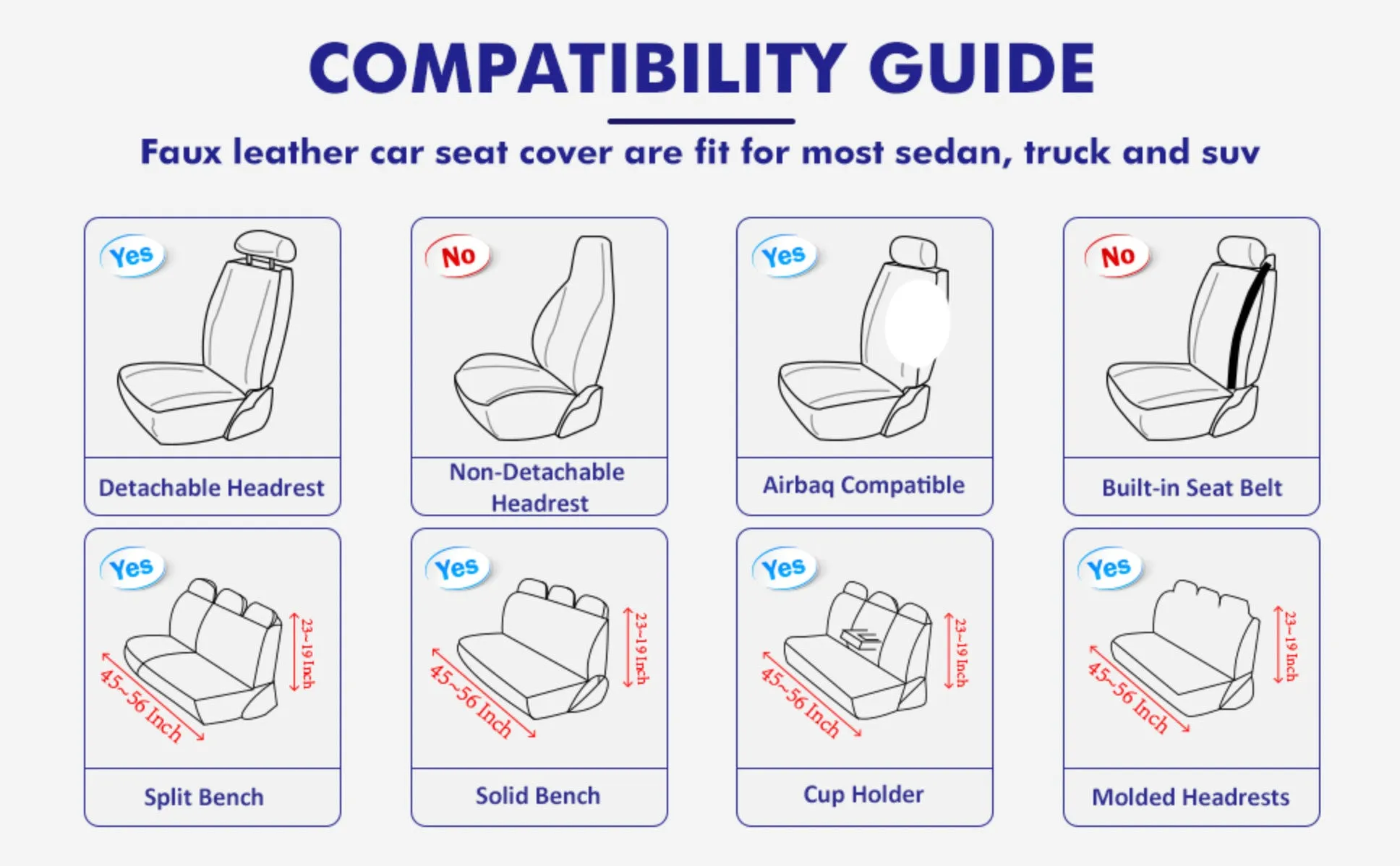 COMPATIBILITY GUIDE

Faux leather car seat cover are fit for most sedan, truck and suv

Yes

Detachable Headrest

No

Non-Detachable Headrest

Yes

Airbaq Compatible

No

Built-in Seat Belt

Yes

45~56 Inch

23~19 Inch

Split Bench

Yes

45~56 Inch

23~19 Inch

Solid Bench

Yes

45~56 Inch

23~19 Inch

Cup Holder

Yes

45~56 Inch

23~19 Inch

Molded Headrests