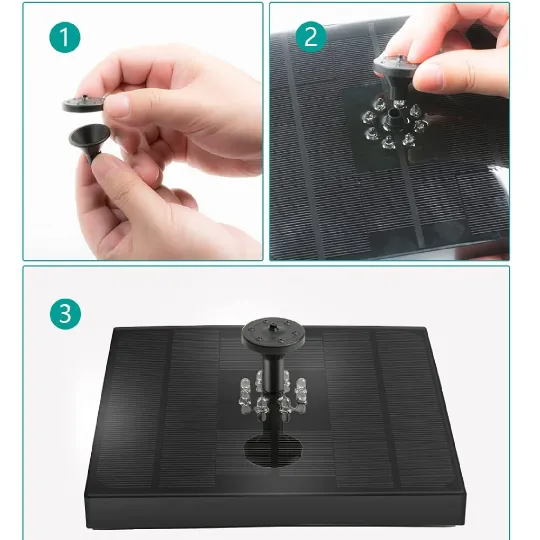 1

2

3